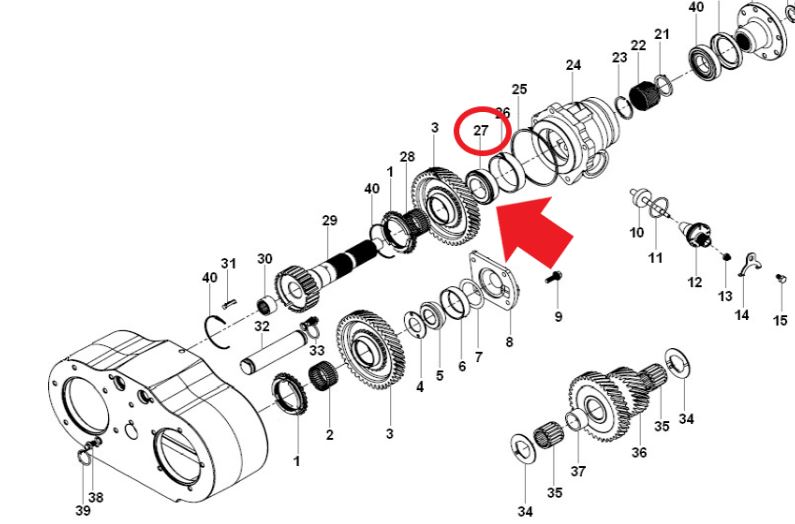 40
21
22
23
24
25
26
27
3
28
1
40
29
31
30
40
32
33
10
11
12
13
14
15
9
8
7
6
5
4
3
2
1
34
35
36
37
35
34
38
39