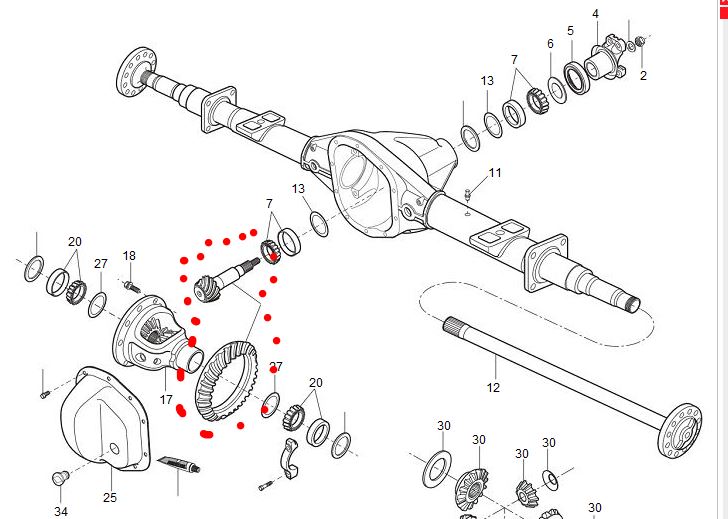 4
5
6
7
13
2
11
13
7
20
27
18
17
27
20
12
25
34
30
30
30
30
30